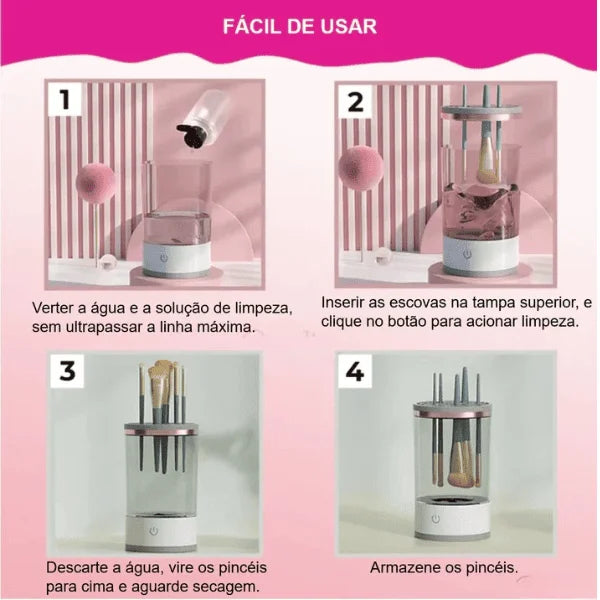 FÁCIL DE USAR

1

Verter a água e a solução de limpeza, sem ultrapassar a linha máxima.

2

Inserir as escovas na tampa superior, e clique no botão para acionar limpeza.

3

Descarte a água, vire os pincéis para cima e aguarde secagem.

4

Armazene os pincéis.